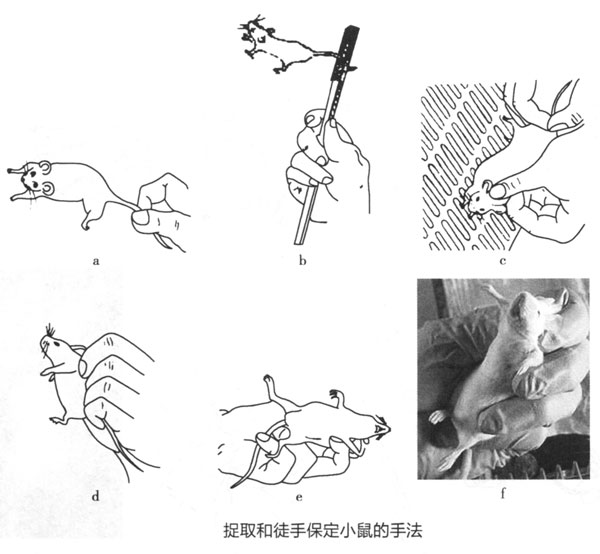 a

b

c

d

e

f

捉取和徒手保定小鼠的手法