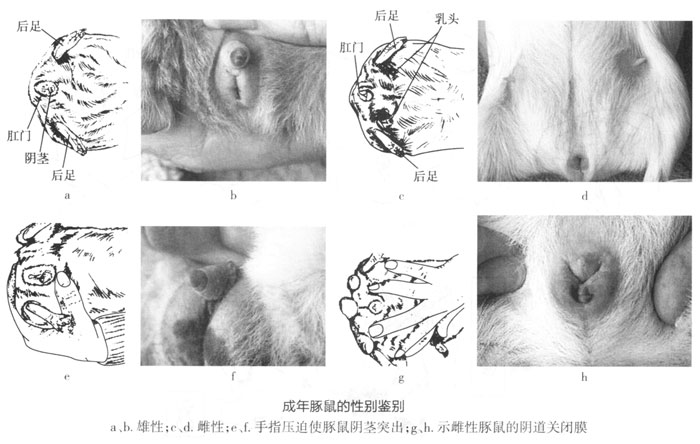 后足

肛门

阴茎

后足

a

b

后足

乳头

肛门

后足

c

d

e

f

g

h

成年豚鼠的性别鉴别

a、b. 雄性；c、d. 雌性；e、f. 手指压迫使豚鼠阴茎突出；g、h. 示雌性豚鼠的阴道关闭膜