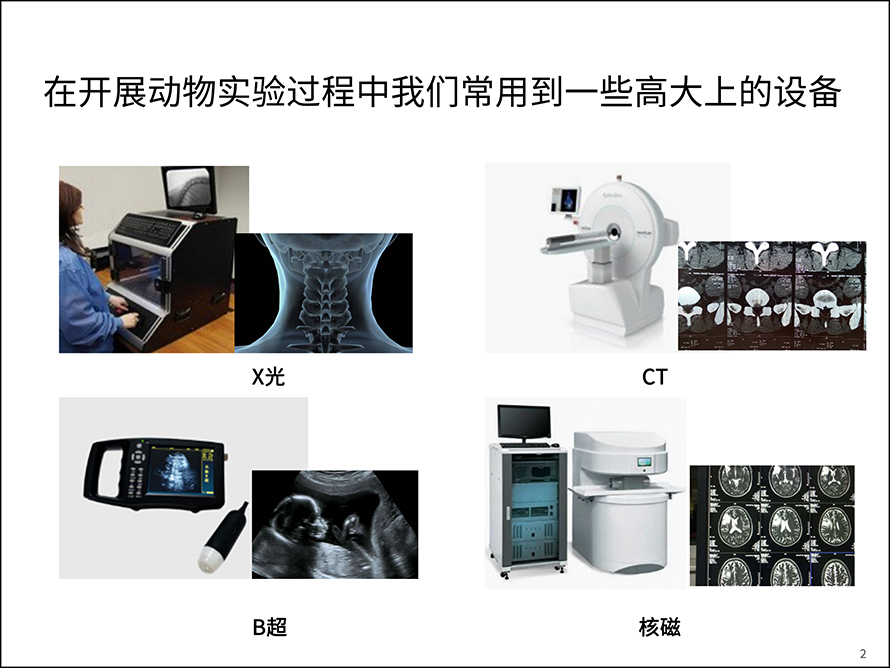 在开展动物实验过程中我们常用到一些高大上的设备

X光

CT

B超

核磁

2